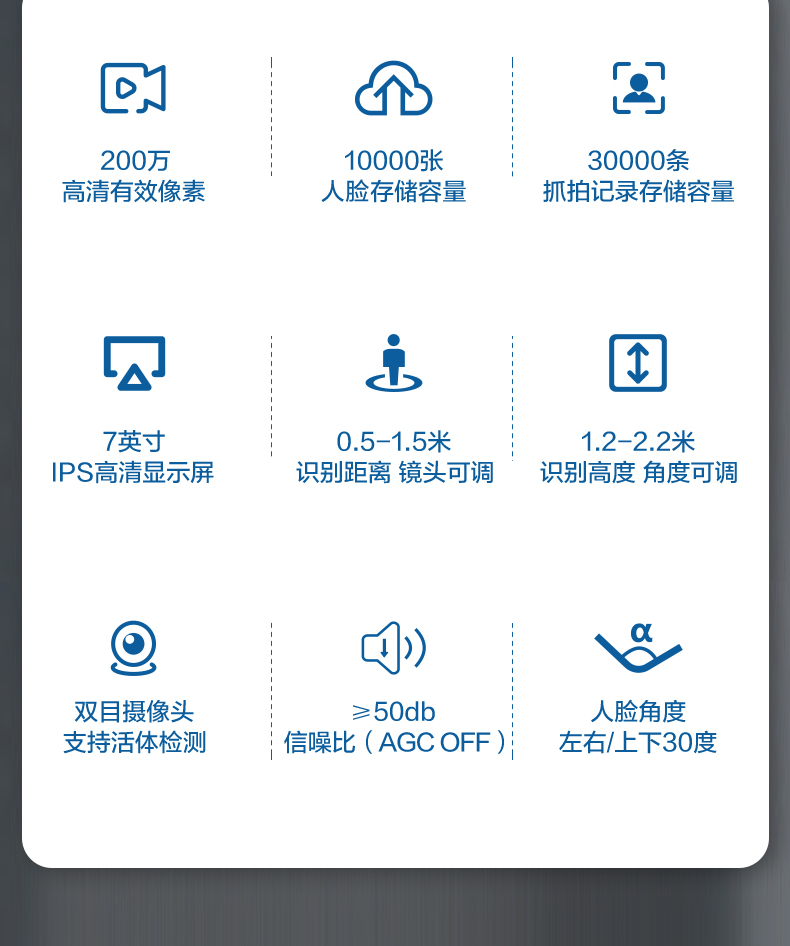 200万
高清有效像素

10000张
人脸存储容量

30000条
抓拍记录存储容量

7英寸
IPS高清显示屏

0.5-1.5米
识别距离 镜头可调

1.2-2.2米
识别高度 角度可调

双目摄像头
支持活体检测

≥50db
信噪比（AGC OFF）

α

人脸角度
左右/上下30度